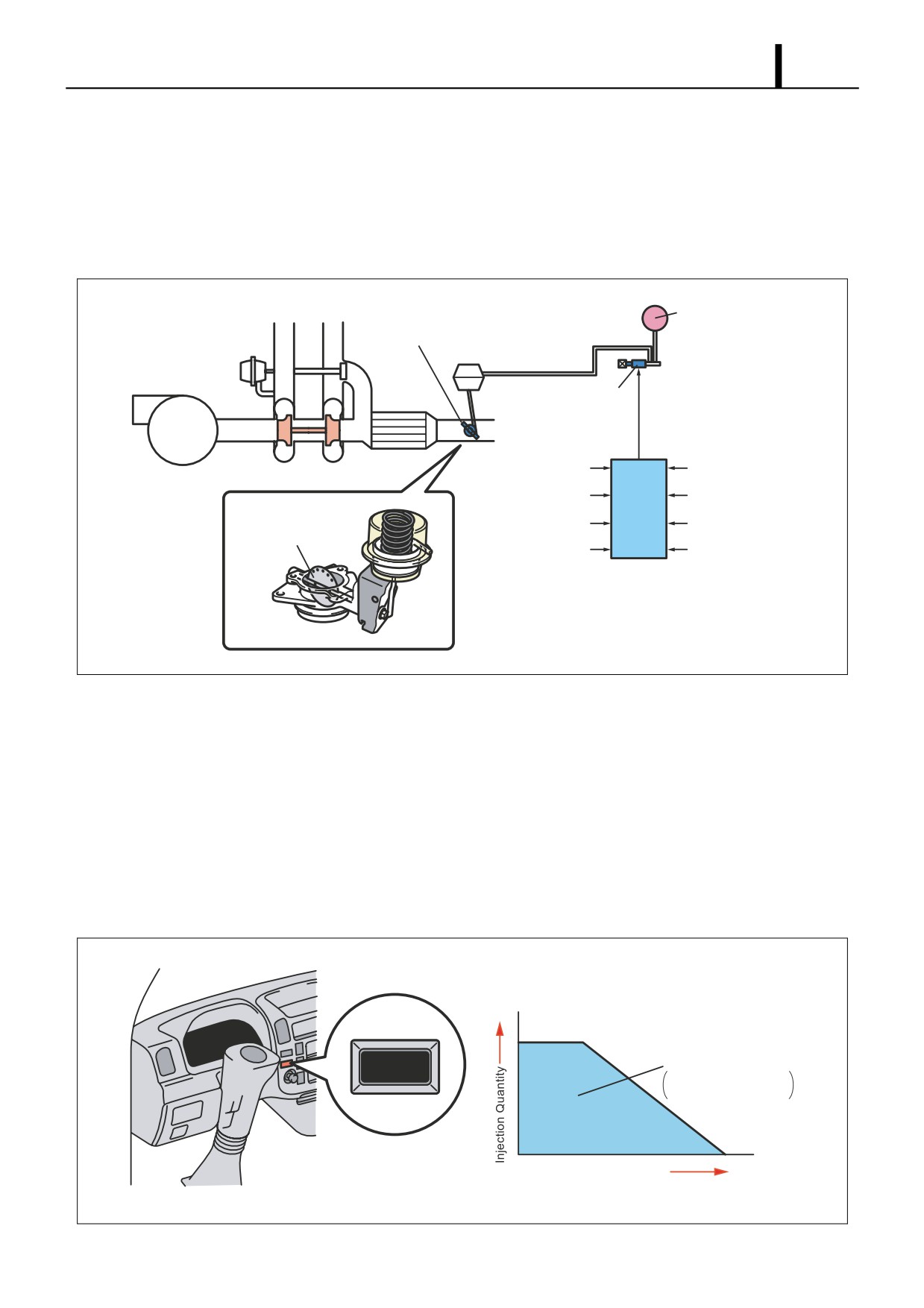 Injection Quantity