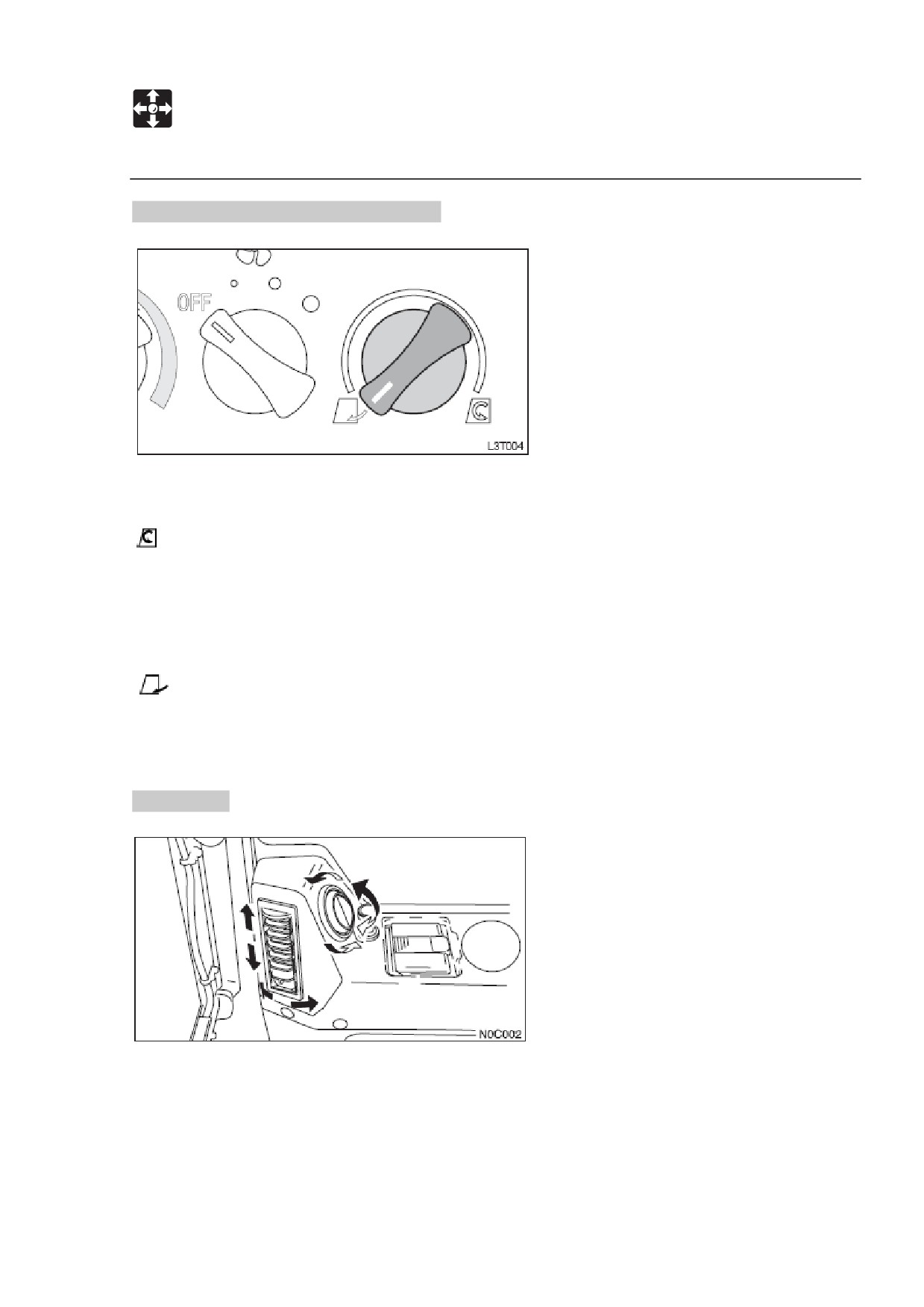 OFF

L3T004

N0C002