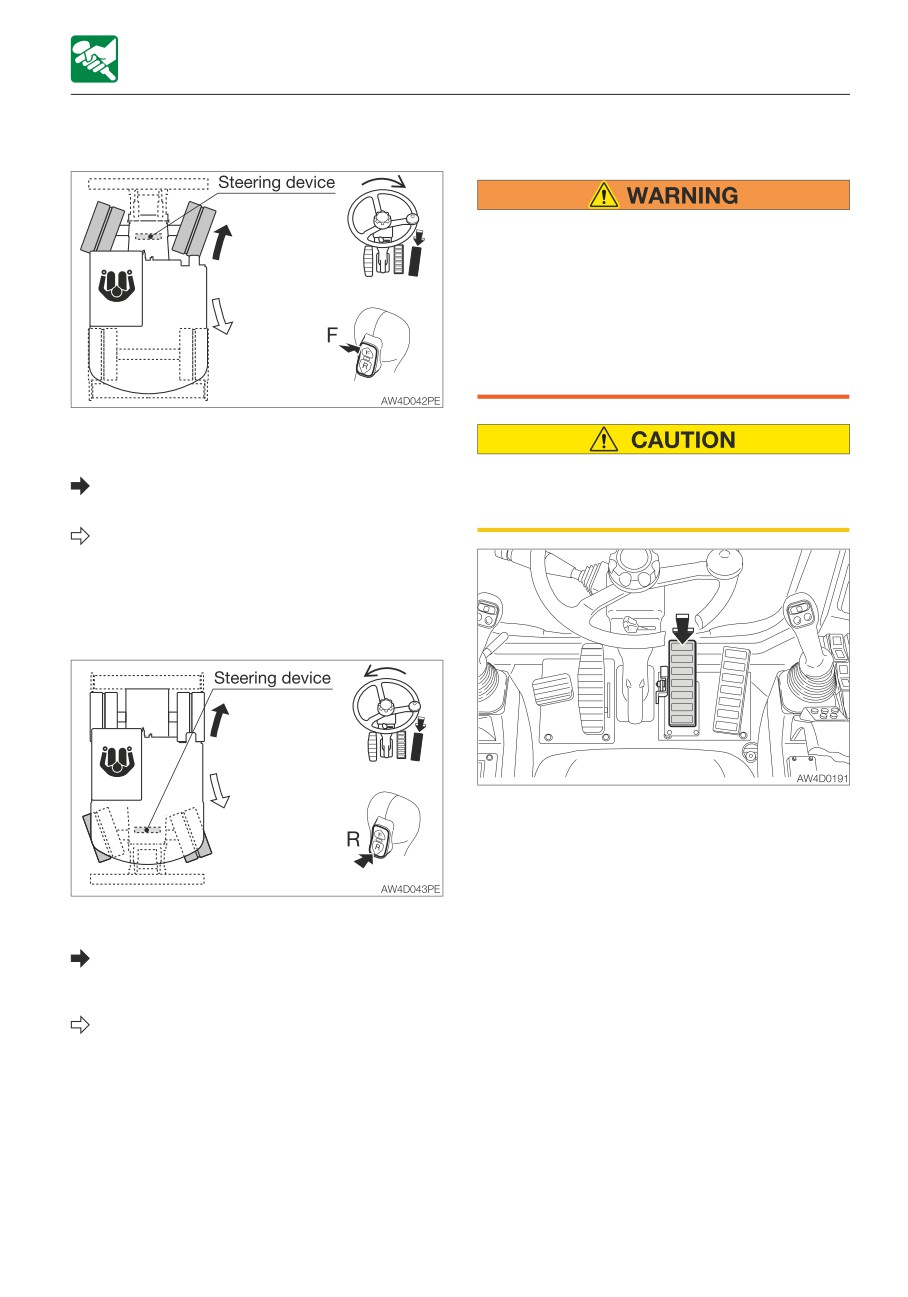 Steering device

F

AW4D042PE

Steering device

R

AW4D043PE

WARNING

CAUTION

AW4D0191