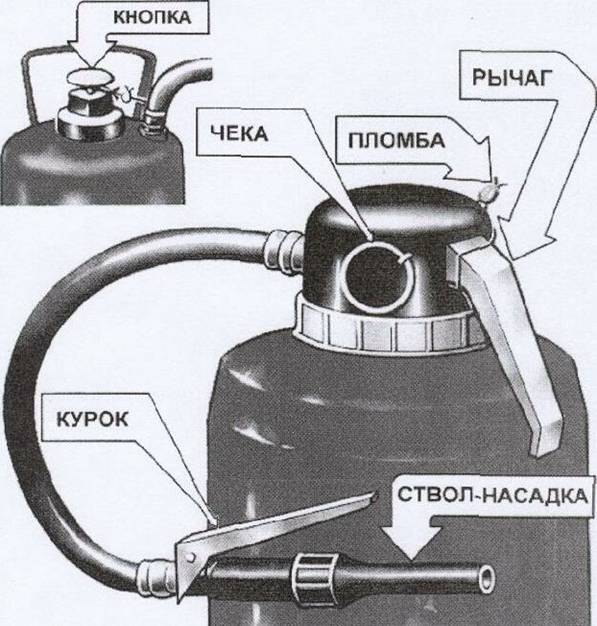 КНОПКА

РЫЧАГ

ЧЕКА

ПЛОМБА

КУРОК

СТВОЛ-НАСАДКА